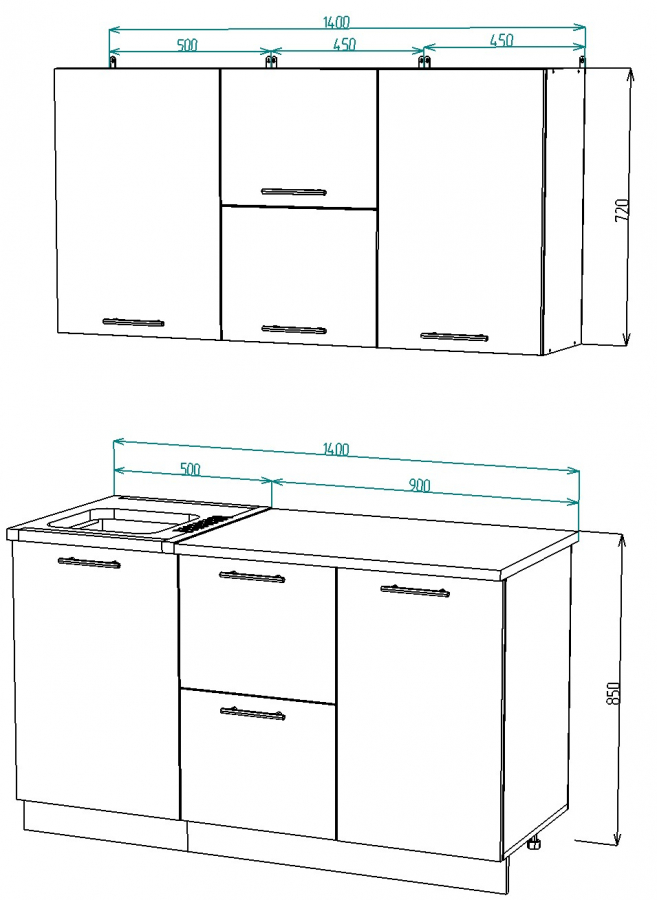 1400
500
450
450
720

1400
500
900
850